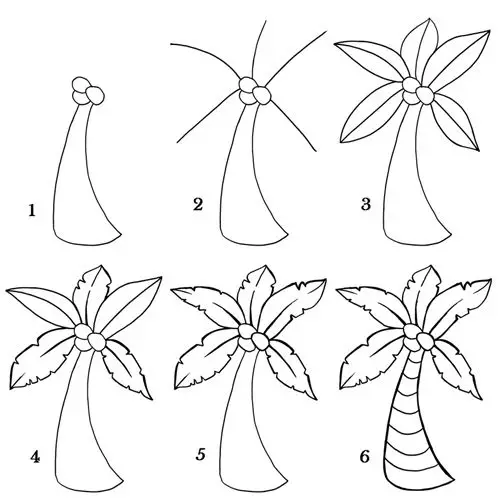 1

2

3

4

5

6