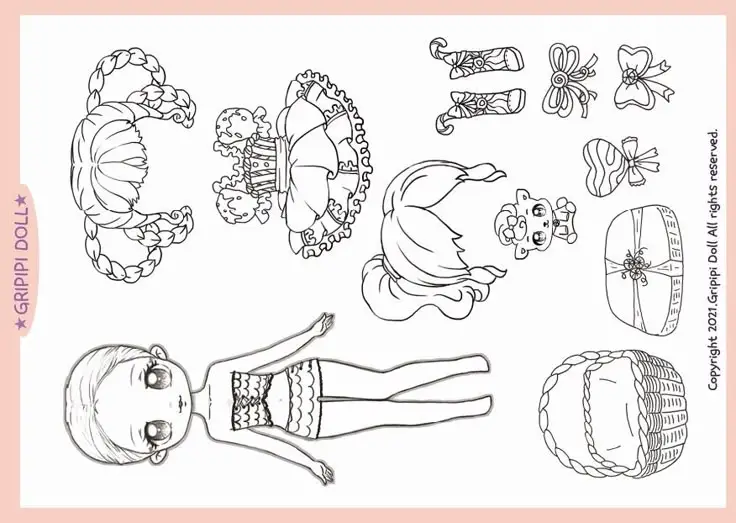 ★GRIPIPI DOLL★

Copyright 2021.Gripipi Doll All rights reserved.