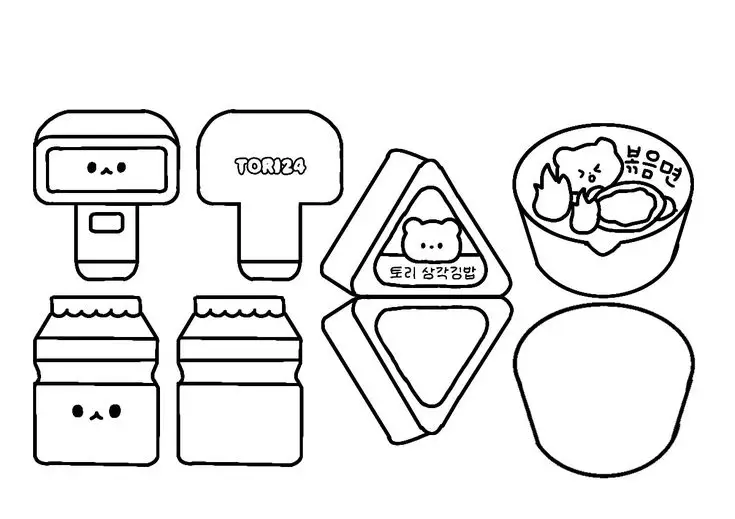 TORI24

토리 삼각김밥

볶음면