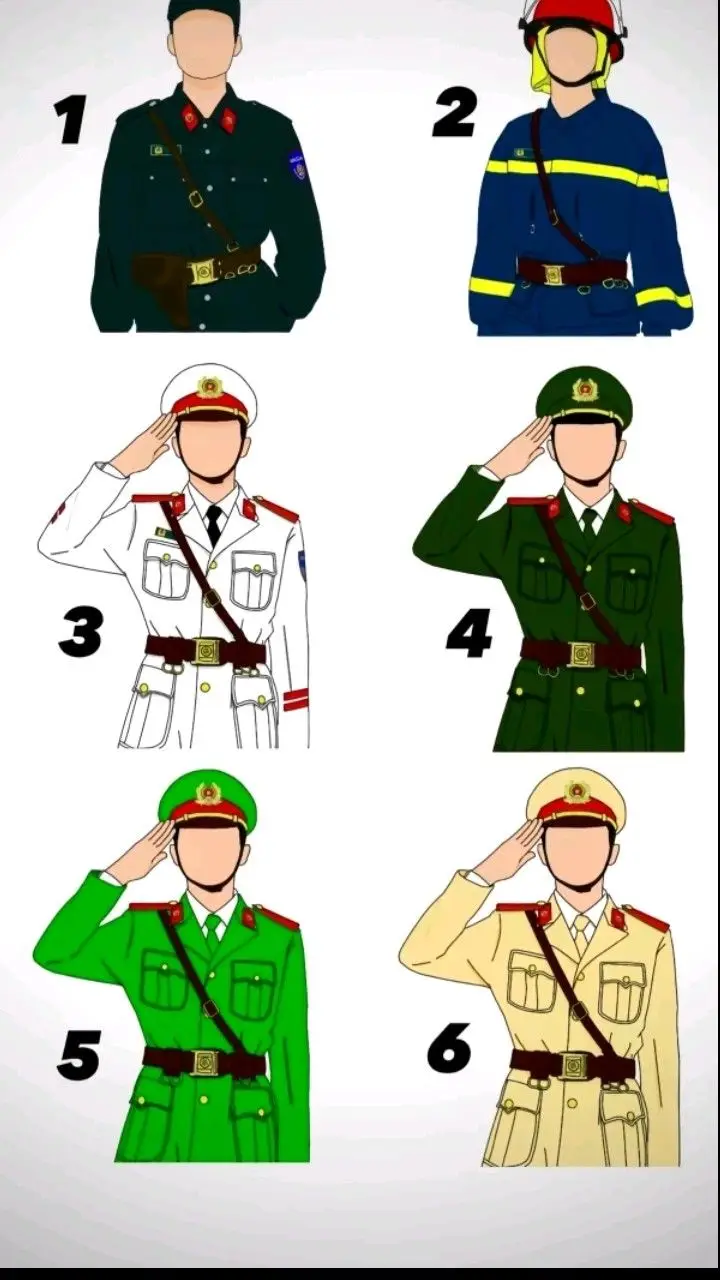 1
2
3
4
5
6